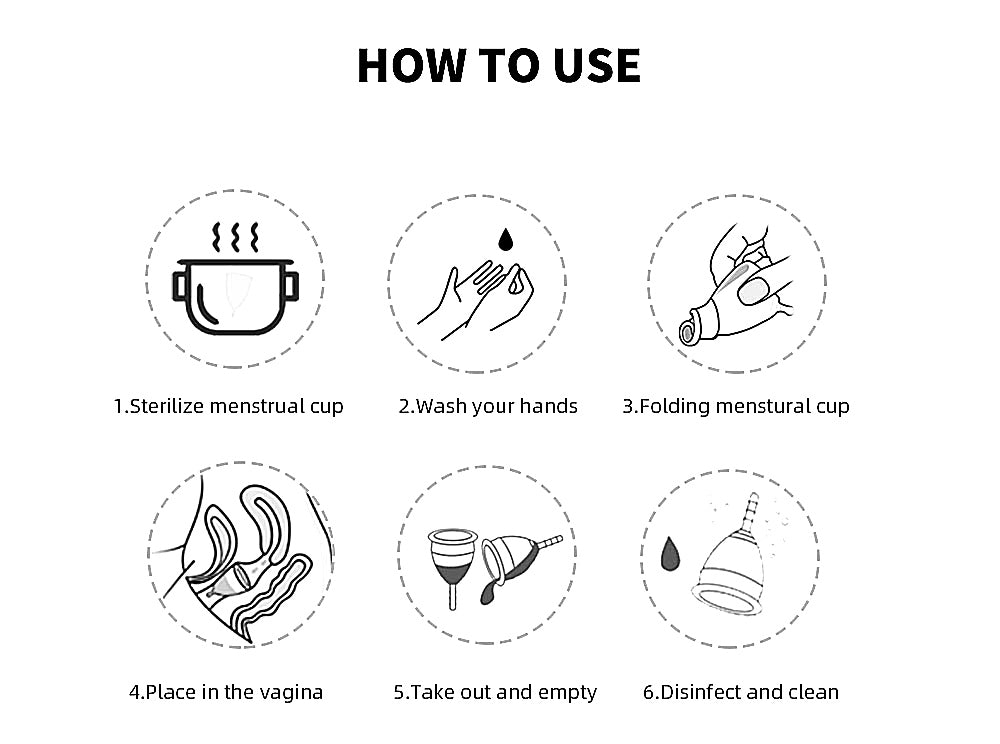 HOW TO USE

1.Sterilize menstrual cup

2.Wash your hands

3.Folding menstural cup

4.Place in the vagina

5.Take out and empty

6.Disinfect and clean